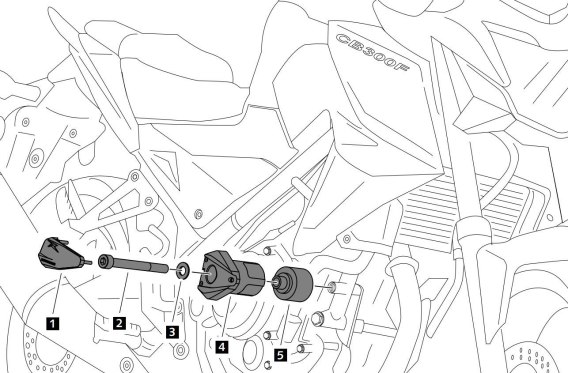 CB300F

1

2

3

4

5