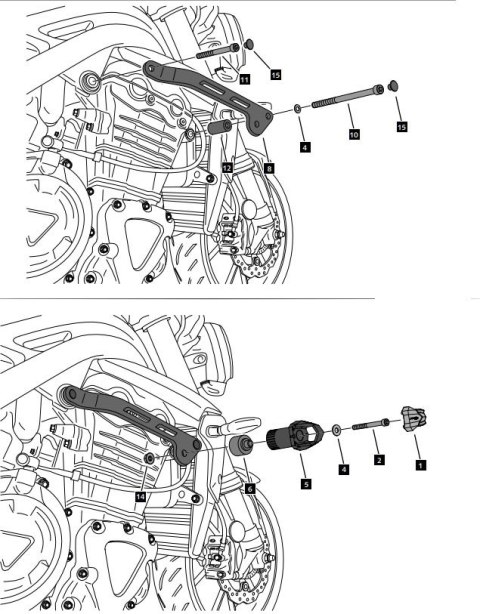 11
15
4
10
15
12
8
14
6
5
4
2
1