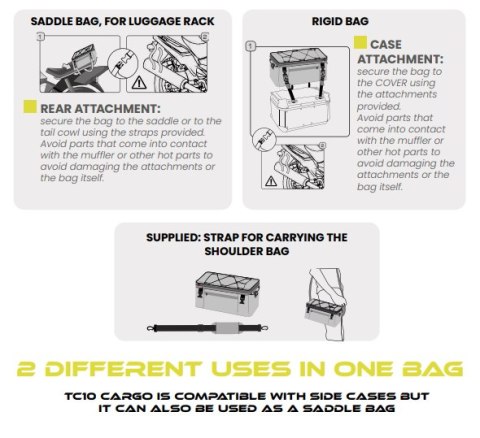 SADDLE BAG, FOR LUGGAGE RACK

1

2

REAR ATTACHMENT:
secure the bag to the saddle or to the tail cowl using the straps provided. Avoid parts that come into contact with the muffler or other hot parts to avoid damaging the attachments or the bag itself.

RIGID BAG

1

2

CASE ATTACHMENT:
secure the bag to the COVER using the attachments provided.
Avoid parts that come into contact with the muffler or other hot parts to avoid damaging the attachments or the bag itself.

SUPPLIED: STRAP FOR CARRYING THE SHOULDER BAG

2 DIFFERENT USES IN ONE BAG

TC10 CARGO IS COMPATIBLE WITH SIDE CASES BUT IT CAN ALSO BE USED AS A SADDLE BAG