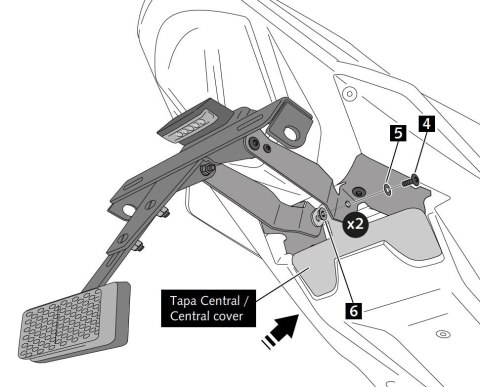 5
4
x2
Tapa Central /
Central cover
6