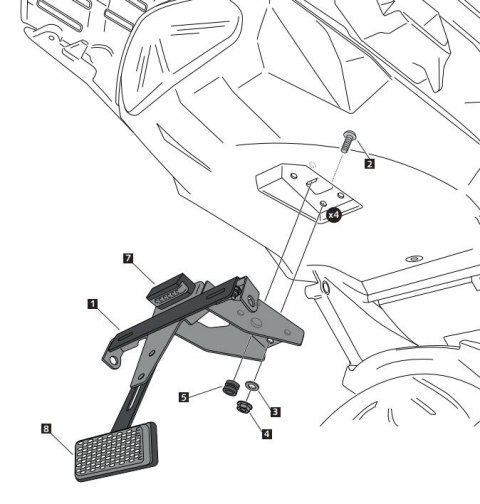 2
x4
7
1
5
3
4
8