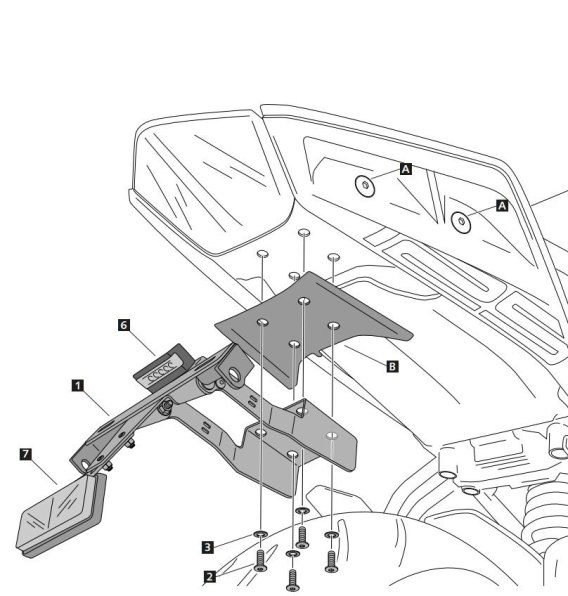 A
A
6
B
1
7
3
2