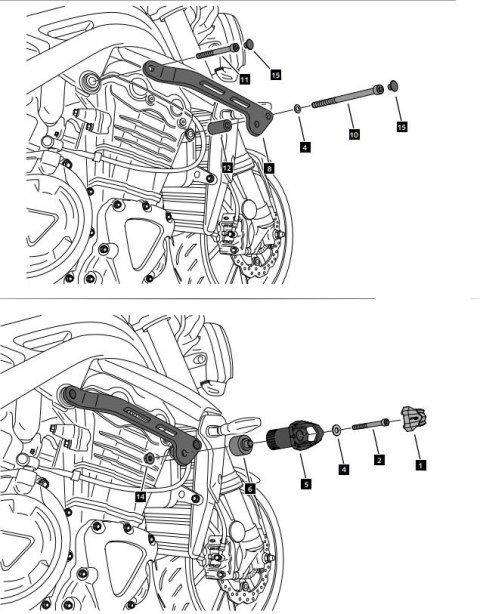 11
15
4
10
15
12
8
14
6
5
4
2
1