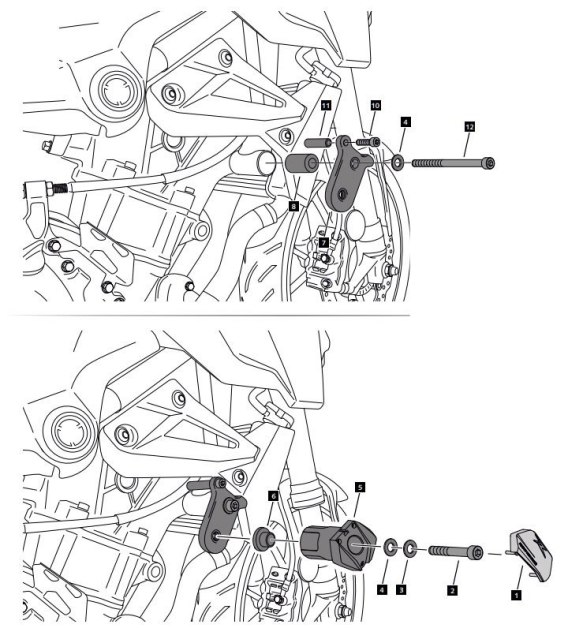 11
10
4
12
8
7

6
5
4
3
2
1