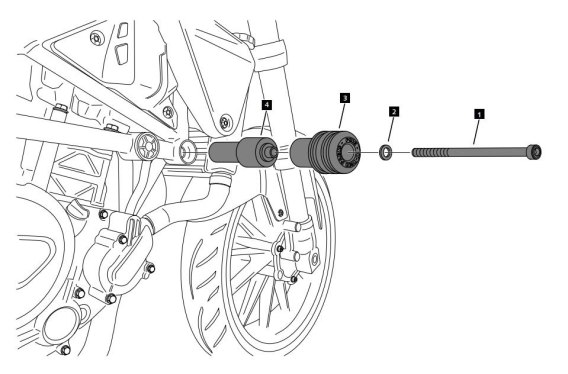 4
3
2
1